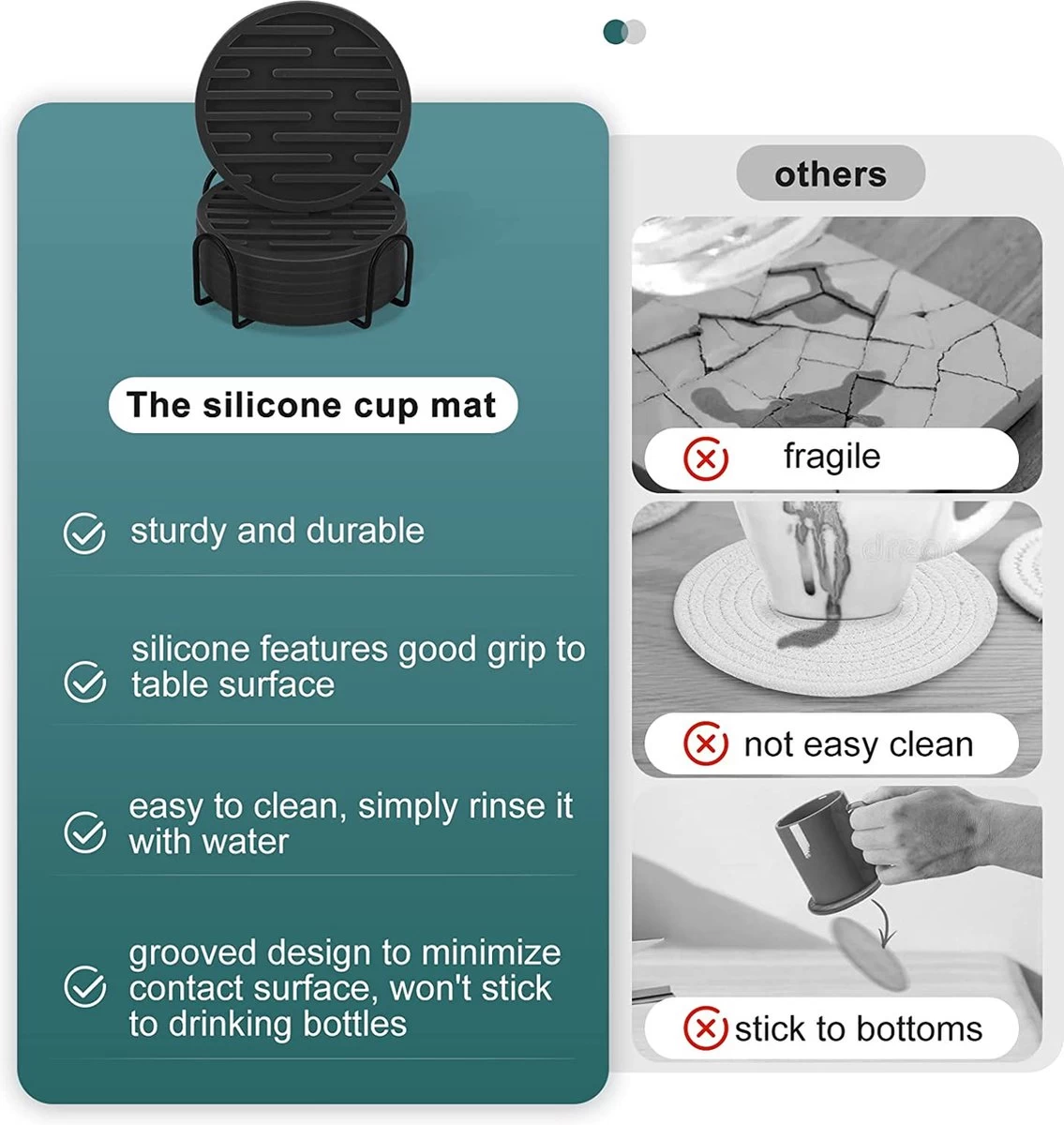 The silicone cup mat

sturdy and durable

silicone features good grip to table surface

easy to clean, simply rinse it with water

grooved design to minimize contact surface, won't stick to drinking bottles

others

fragile

not easy clean

stick to bottoms